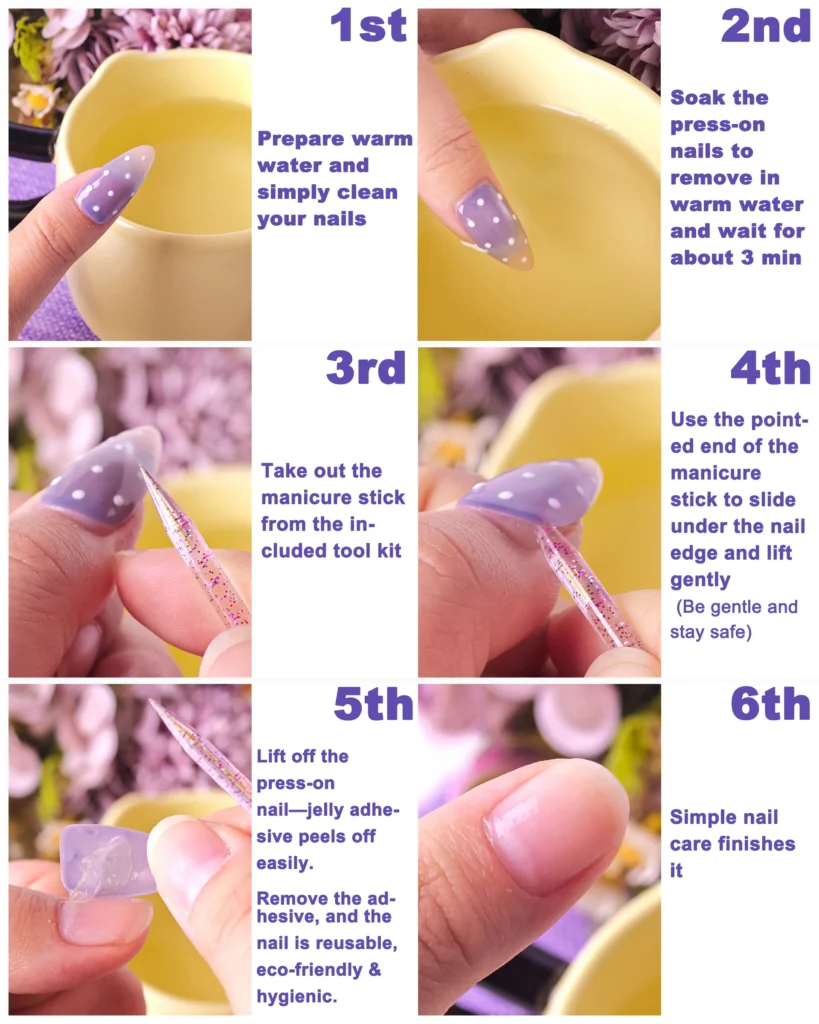 1st

Prepare warm water and simply clean your nails

2nd

Soak the press-on nails to remove in warm water and wait for about 3 min

3rd

Take out the manicure stick from the included tool kit

4th

Use the pointed end of the manicure stick to slide under the nail edge and lift gently

(Be gentle and stay safe)

5th

Lift off the press-on nail—jelly adhesive peels off easily.

Remove the adhesive, and the nail is reusable, eco-friendly & hygienic.

6th

Simple nail care finishes it